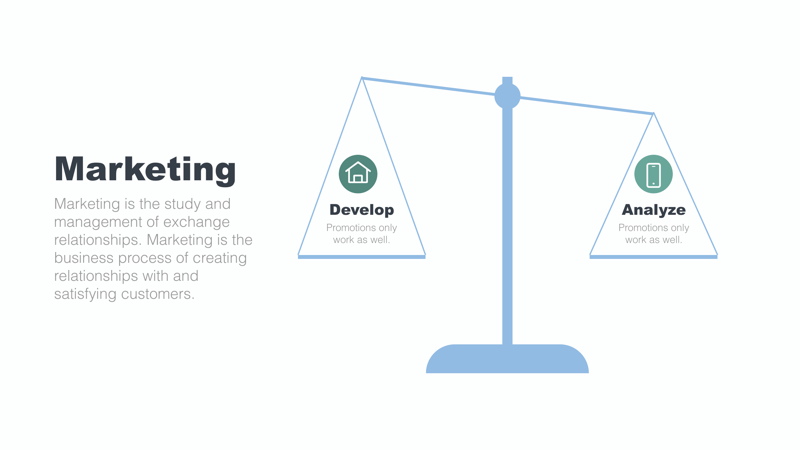 Marketing

Marketing is the study and management of exchange relationships. Marketing is the business process of creating relationships with and satisfying customers.

Develop

Promotions only work as well.

Analyze

Promotions only work as well.